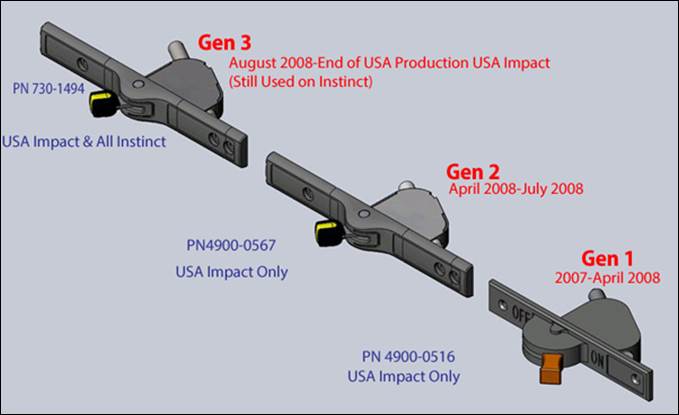 Gen 3
August 2008-End of USA Production USA Impact
(Still Used on Instinct)

PN 730-1494

USA Impact & All Instinct

Gen 2
April 2008-July 2008

PN4900-0567

USA Impact Only

Gen 1
2007-April 2008

OFF

ON

PN 4900-0516
USA Impact Only