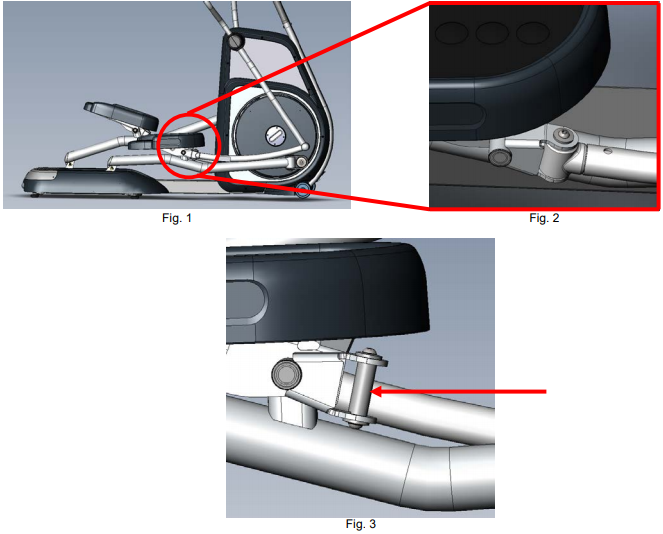 Fig. 1

Fig. 2

Fig. 3