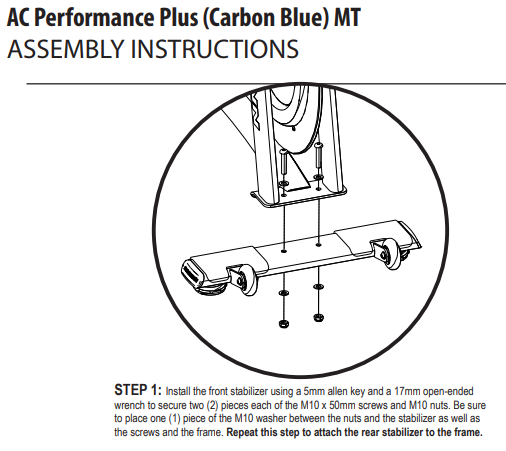 AC Performance Plus (Carbon Blue) MT
ASSEMBLY INSTRUCTIONS

STEP 1: Install the front stabilizer using a 5mm allen key and a 17mm open-ended wrench to secure two (2) pieces each of the M10 x 50mm screws and M10 nuts. Be sure to place one (1) piece of the M10 washer between the nuts and the stabilizer as well as the screws and the frame. Repeat this step to attach the rear stabilizer to the frame.