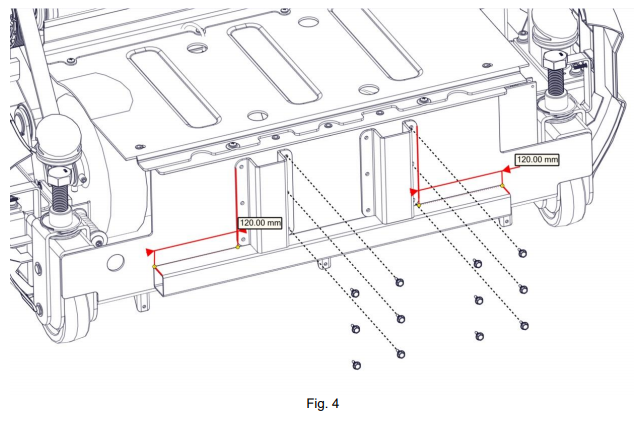 120.00 mm

120.00 mm

Fig. 4