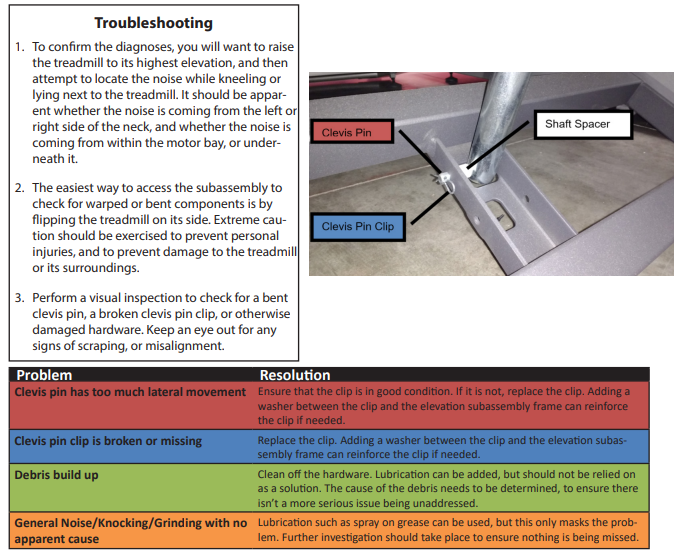 Troubleshooting

1. To confirm the diagnoses, you will want to raise the treadmill to its highest elevation, and then attempt to locate the noise while kneeling or lying next to the treadmill. It should be apparent whether the noise is coming from the left or right side of the neck, and whether the noise is coming from within the motor bay, or underneath it.

2. The easiest way to access the subassembly to check for warped or bent components is by flipping the treadmill on its side. Extreme caution should be exercised to prevent personal injuries, and to prevent damage to the treadmill or its surroundings.

3. Perform a visual inspection to check for a bent clevis pin, a broken clevis pin clip, or otherwise damaged hardware. Keep an eye out for any signs of scraping, or misalignment.

Clevis Pin

Shaft Spacer

Clevis Pin Clip

| Problem | Resolution |
|---|---|
| Clevis pin has too much lateral movement | Ensure that the clip is in good condition. If it is not, replace the clip. Adding a washer between the clip and the elevation subassembly frame can reinforce the clip if needed. |
| Clevis pin clip is broken or missing | Replace the clip. Adding a washer between the clip and the elevation subassembly frame can reinforce the clip if needed. |
| Debris build up | Clean off the hardware. Lubrication can be added, but should not be relied on as a solution. The cause of the debris needs to be determined, to ensure there isn't a more serious issue being unaddressed. |
| General Noise/Knocking/Grinding with no apparent cause | Lubrication such as spray on grease can be used, but this only masks the problem. Further investigation should take place to ensure nothing is being missed. |